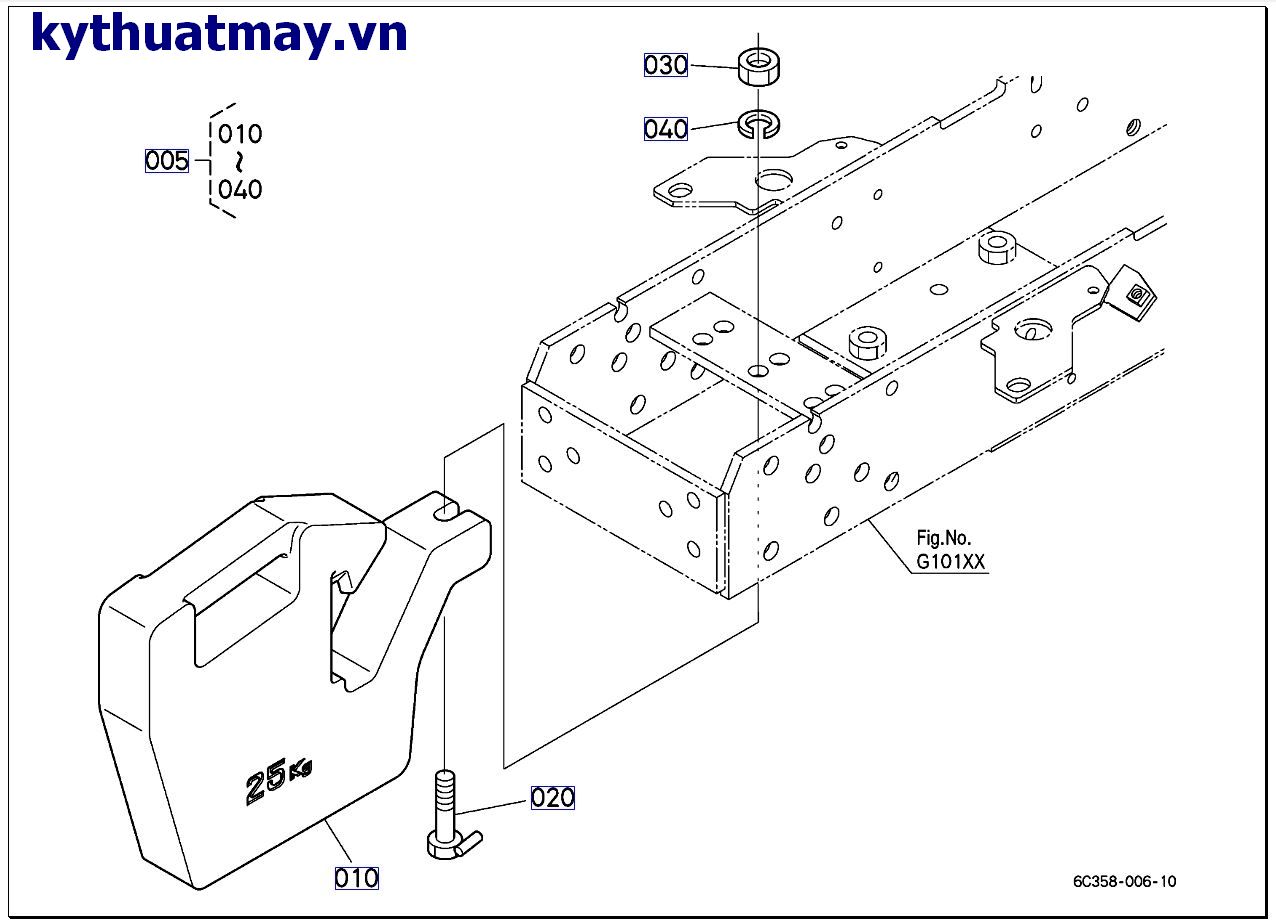 kythuatmay.vn

005
010
~
040

030
040

Fig.No.
G101XX

25Kg

020
010

6C358-006-10